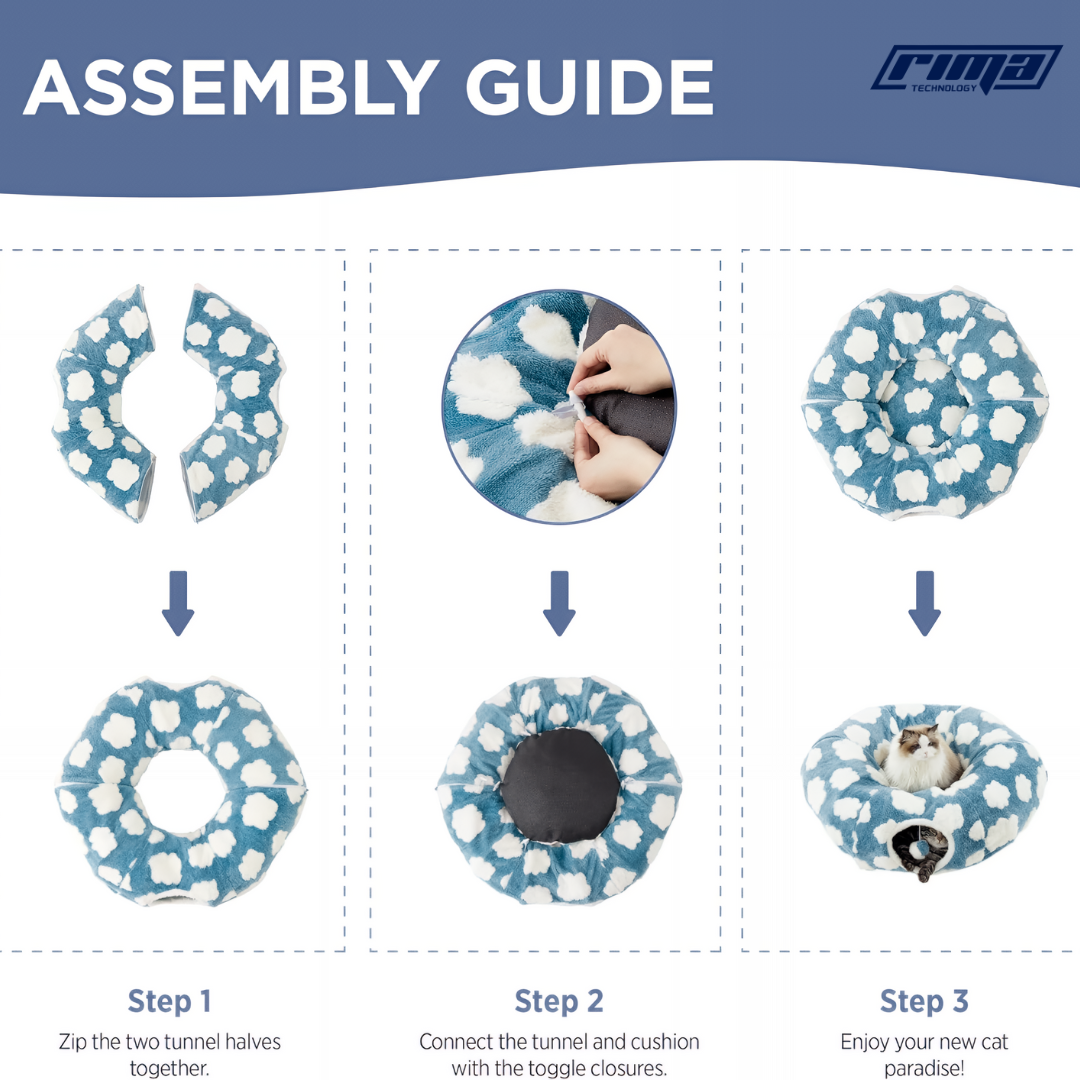 ASSEMBLY GUIDE

rima TECHNOLOGY

Step 1
Zip the two tunnel halves together.

Step 2
Connect the tunnel and cushion with the toggle closures.

Step 3
Enjoy your new cat paradise!